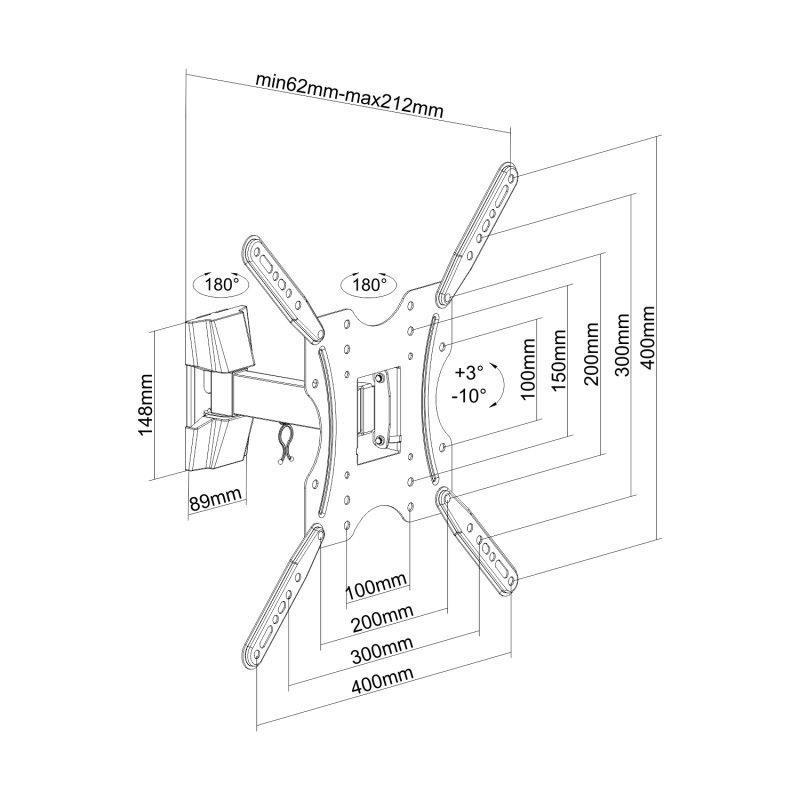 min62mm-max212mm

180°

180°

148mm

89mm

+3°
-10°

100mm

150mm

200mm

300mm

400mm

100mm

200mm

300mm

400mm