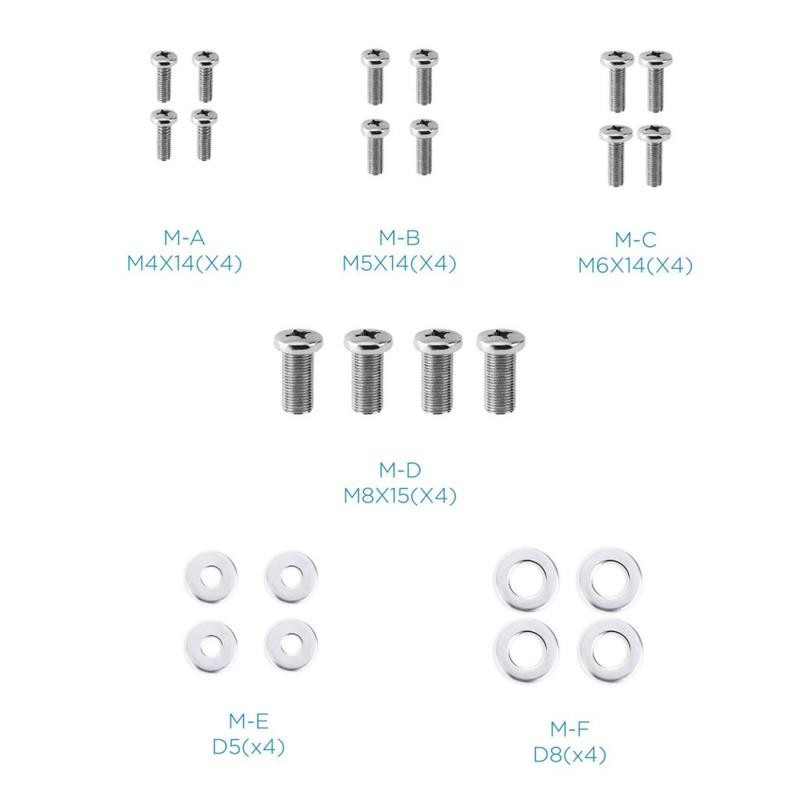 M-A
M4X14(X4)

M-B
M5X14(X4)

M-C
M6X14(X4)

M-D
M8X15(X4)

M-E
D5(x4)

M-F
D8(x4)